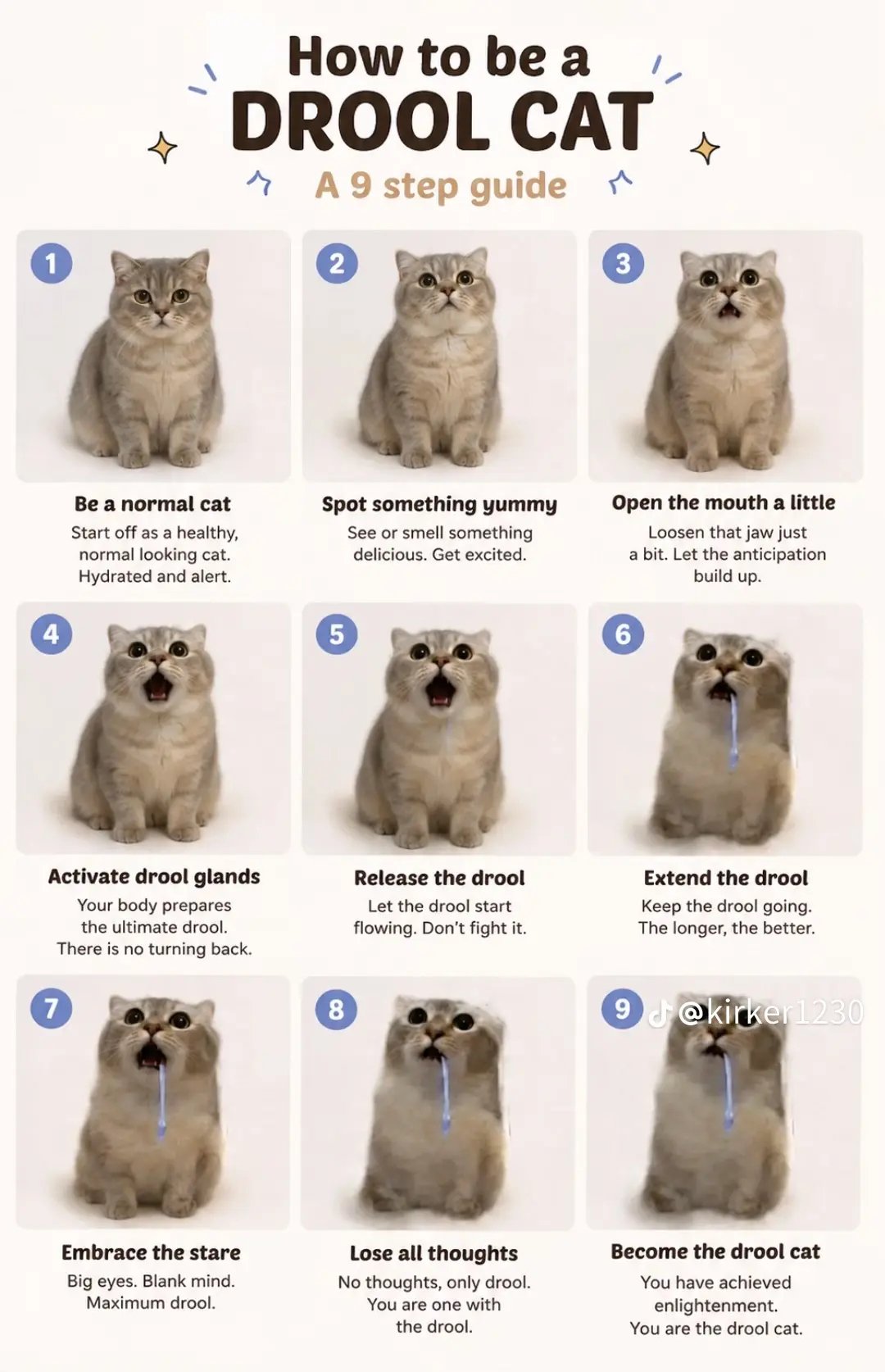 How to be a
DROOL CAT
A 9 step guide

1

Be a normal cat
Start off as a healthy, normal looking cat. Hydrated and alert.

2

Spot something yummy
See or smell something delicious. Get excited.

3

Open the mouth a little
Loosen that jaw just a bit. Let the anticipation build up.

4

Activate drool glands
Your body prepares the ultimate drool. There is no turning back.

5

Release the drool
Let the drool start flowing. Don't fight it.

6

Extend the drool
Keep the drool going. The longer, the better.

7

Embrace the stare
Big eyes. Blank mind. Maximum drool.

8

Lose all thoughts
No thoughts, only drool. You are one with the drool.

9

Become the drool cat
You have achieved enlightenment. You are the drool cat.

@kirker1230